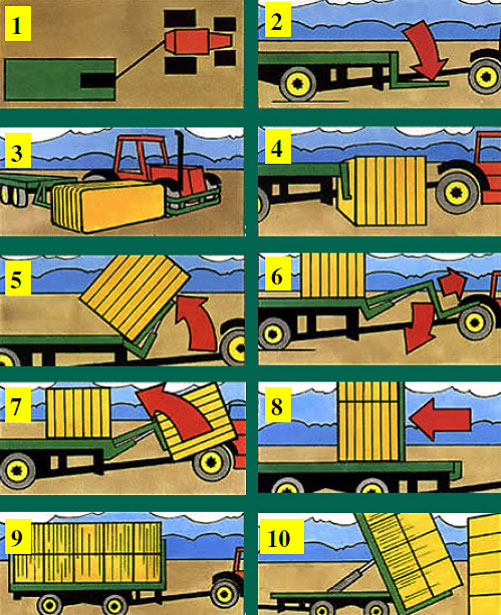 1

2

3

4

5

6

7

8

9

10